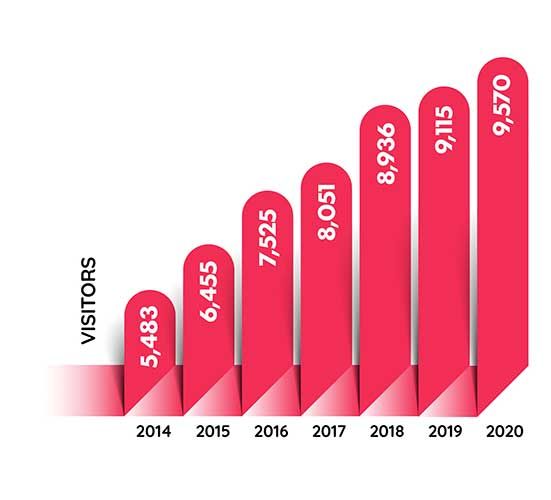 VISITORS

5,483
6,455
7,525
8,051
8,936
9,115
9,570

2014
2015
2016
2017
2018
2019
2020